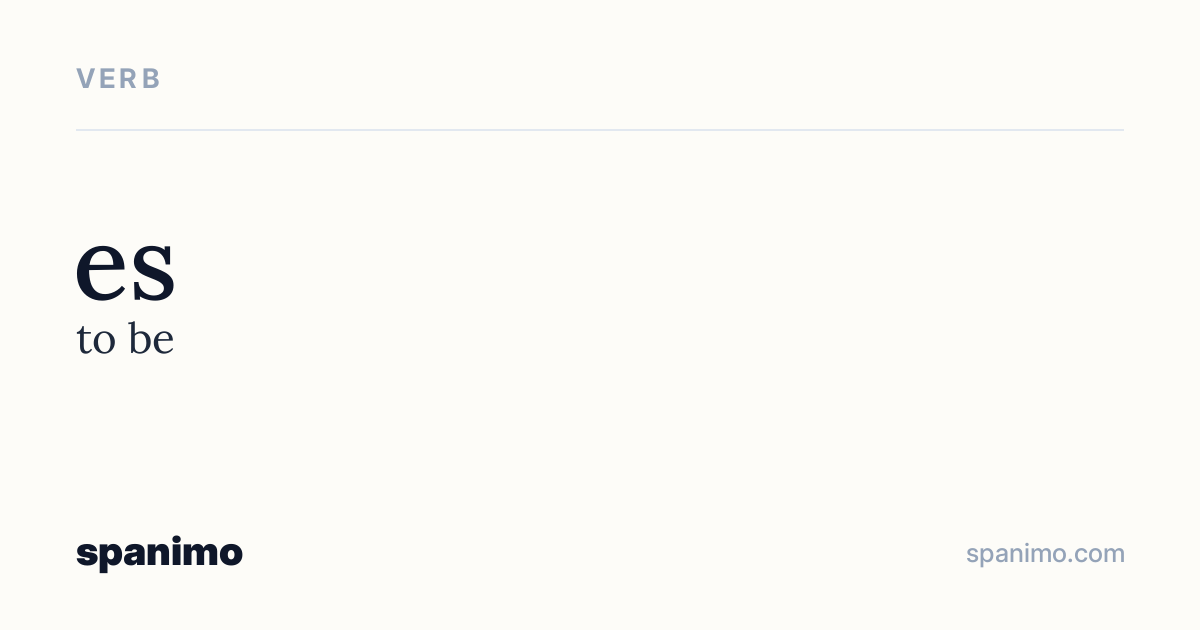 VERB

es
to be

spanimo

spanimo.com